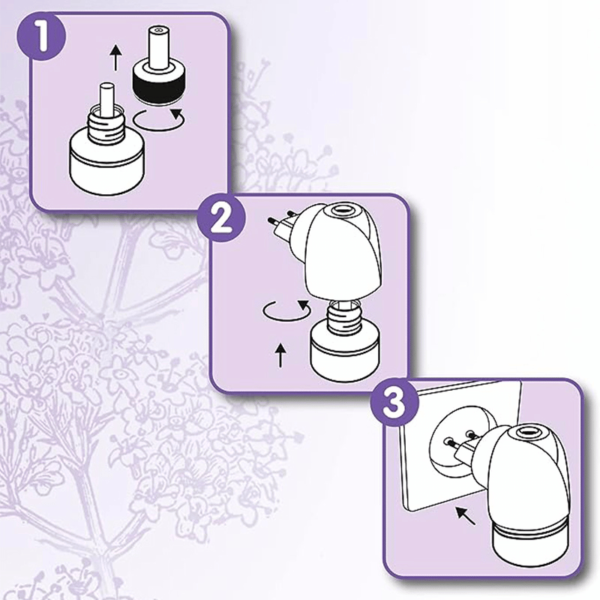 1

2

3